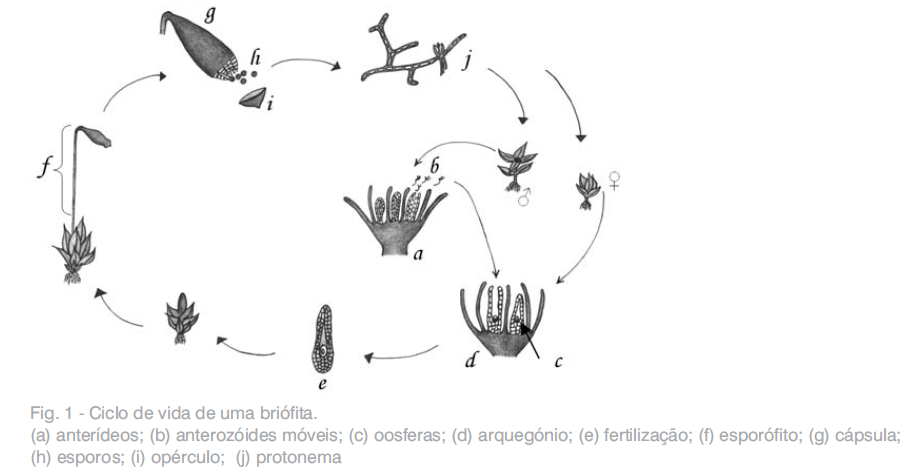 g
h
i
j
f
b
♂
♀
a
d
c
e

Fig. 1 - Ciclo de vida de uma briófita.
(a) anterídeos; (b) anterozóides móveis; (c) oosferas; (d) arquegónio; (e) fertilização; (f) esporófito; (g) cápsula; (h) esporos; (i) opérculo; (j) protonema